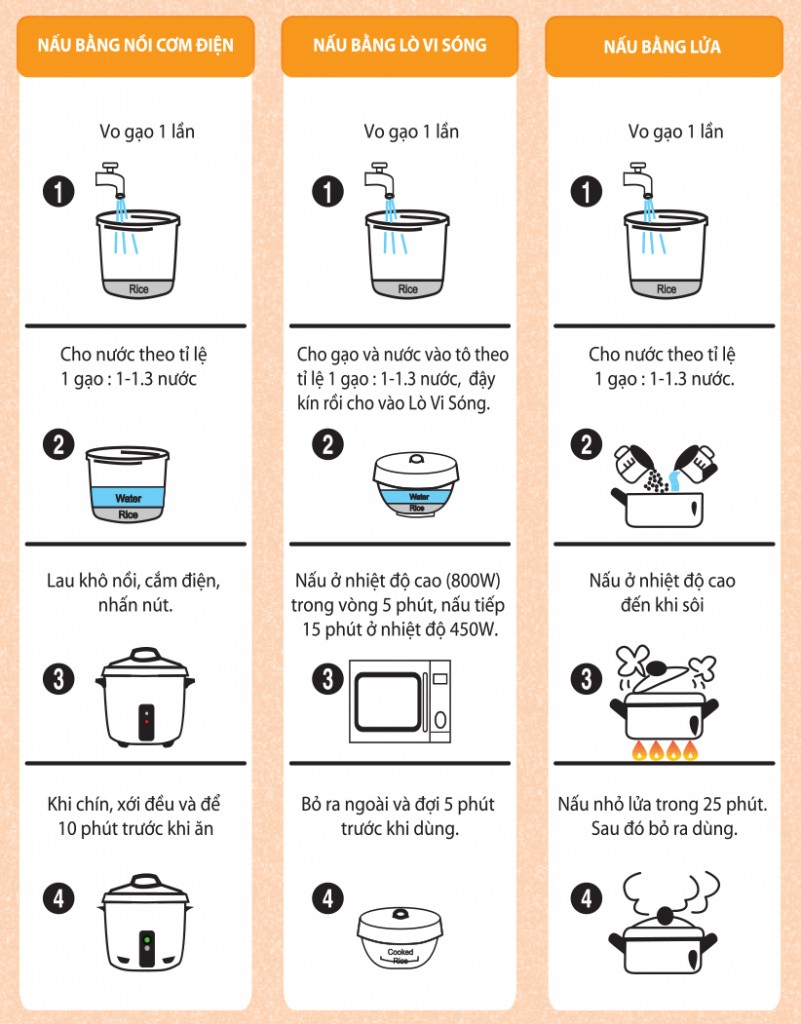 NẤU BẰNG NỒI CƠM ĐIỆN

Vo gạo 1 lần

1

Rice

Cho nước theo tỉ lệ 1 gạo : 1-1.3 nước

2

Water

Rice

Lau khô nồi, cắm điện, nhấn nút.

3

Khi chín, xới đều và để 10 phút trước khi ăn

4

NẤU BẰNG LÒ VI SÓNG

Vo gạo 1 lần

1

Rice

Cho gạo và nước vào tô theo tỉ lệ 1 gạo : 1-1.3 nước, đậy kín rồi cho vào Lò Vi Sóng.

2

Water

Rice

Nấu ở nhiệt độ cao (800W) trong vòng 5 phút, nấu tiếp 15 phút ở nhiệt độ 450W.

3

Bỏ ra ngoài và đợi 5 phút trước khi dùng.

4

Cooked Rice

NẤU BẰNG LỬA

Vo gạo 1 lần

1

Rice

Cho nước theo tỉ lệ 1 gạo : 1-1.3 nước.

2

Nấu ở nhiệt độ cao đến khi sôi

3

Nấu nhỏ lửa trong 25 phút. Sau đó bỏ ra dùng.

4